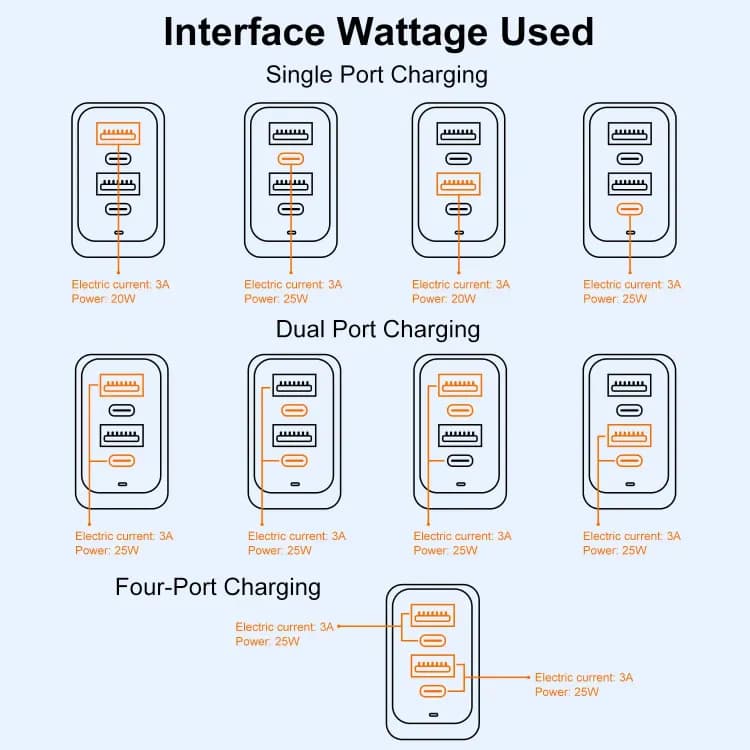 Interface Wattage Used

Single Port Charging

Electric current: 3A
Power: 20W

Electric current: 3A
Power: 25W

Electric current: 3A
Power: 20W

Electric current: 3A
Power: 25W

Dual Port Charging

Electric current: 3A
Power: 25W

Electric current: 3A
Power: 25W

Electric current: 3A
Power: 25W

Electric current: 3A
Power: 25W

Four-Port Charging

Electric current: 3A
Power: 25W

Electric current: 3A
Power: 25W